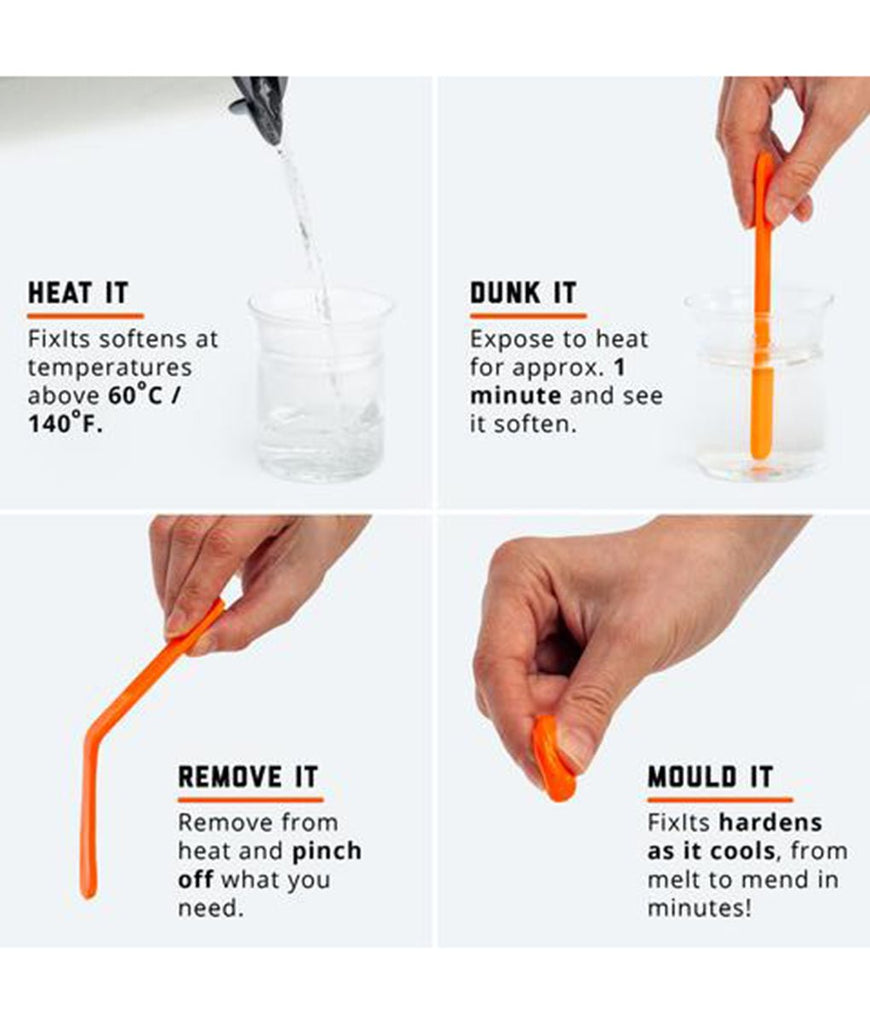 HEAT IT

FixIts softens at temperatures above 60°C / 140°F.

DUNK IT

Expose to heat for approx. 1 minute and see it soften.

REMOVE IT

Remove from heat and pinch off what you need.

MOULD IT

FixIts hardens as it cools, from melt to mend in minutes!