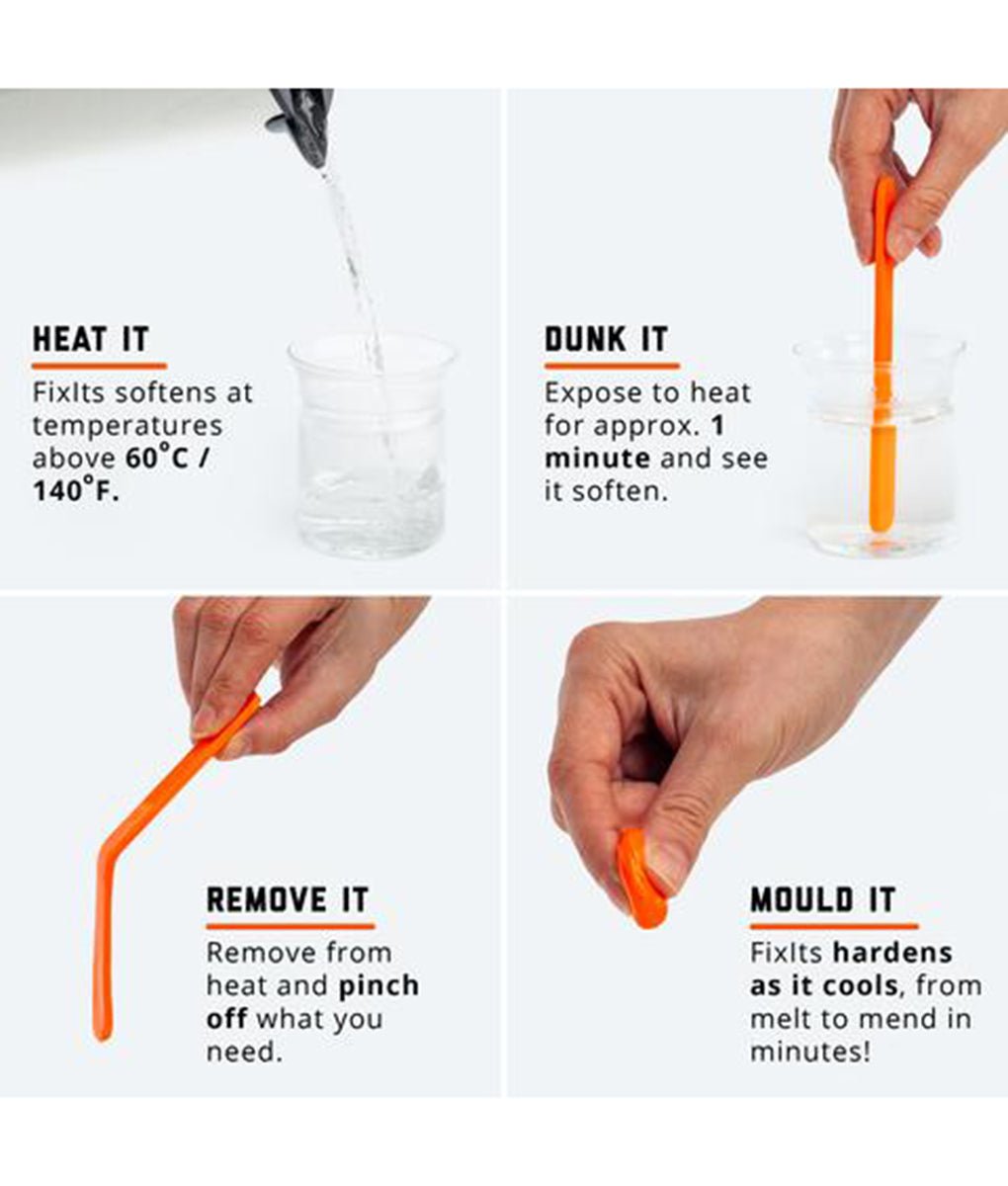 HEAT IT

FixIts softens at temperatures above 60°C / 140°F.

DUNK IT

Expose to heat for approx. 1 minute and see it soften.

REMOVE IT

Remove from heat and pinch off what you need.

MOULD IT

FixIts hardens as it cools, from melt to mend in minutes!