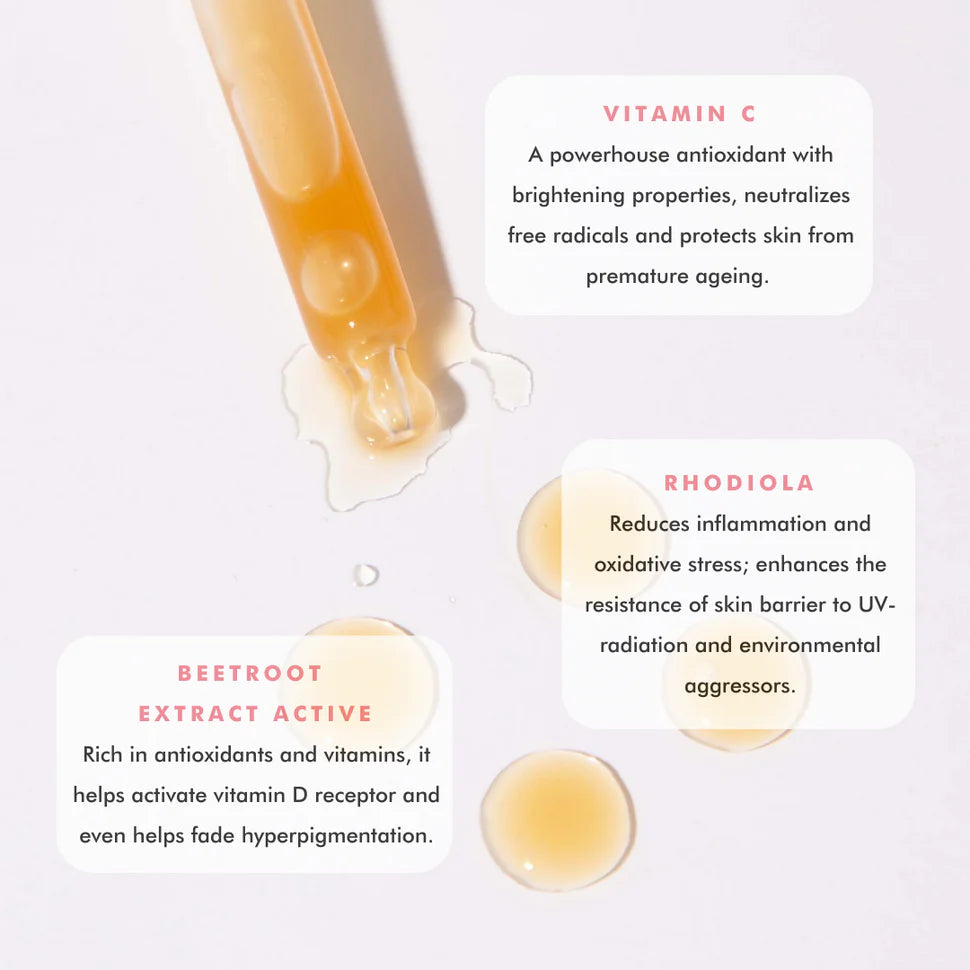 VITAMIN C

A powerhouse antioxidant with brightening properties, neutralizes free radicals and protects skin from premature ageing.

RHODIOLA

Reduces inflammation and oxidative stress; enhances the resistance of skin barrier to UV-radiation and environmental aggressors.

BEETROOT EXTRACT ACTIVE

Rich in antioxidants and vitamins, it helps activate vitamin D receptor and even helps fade hyperpigmentation.