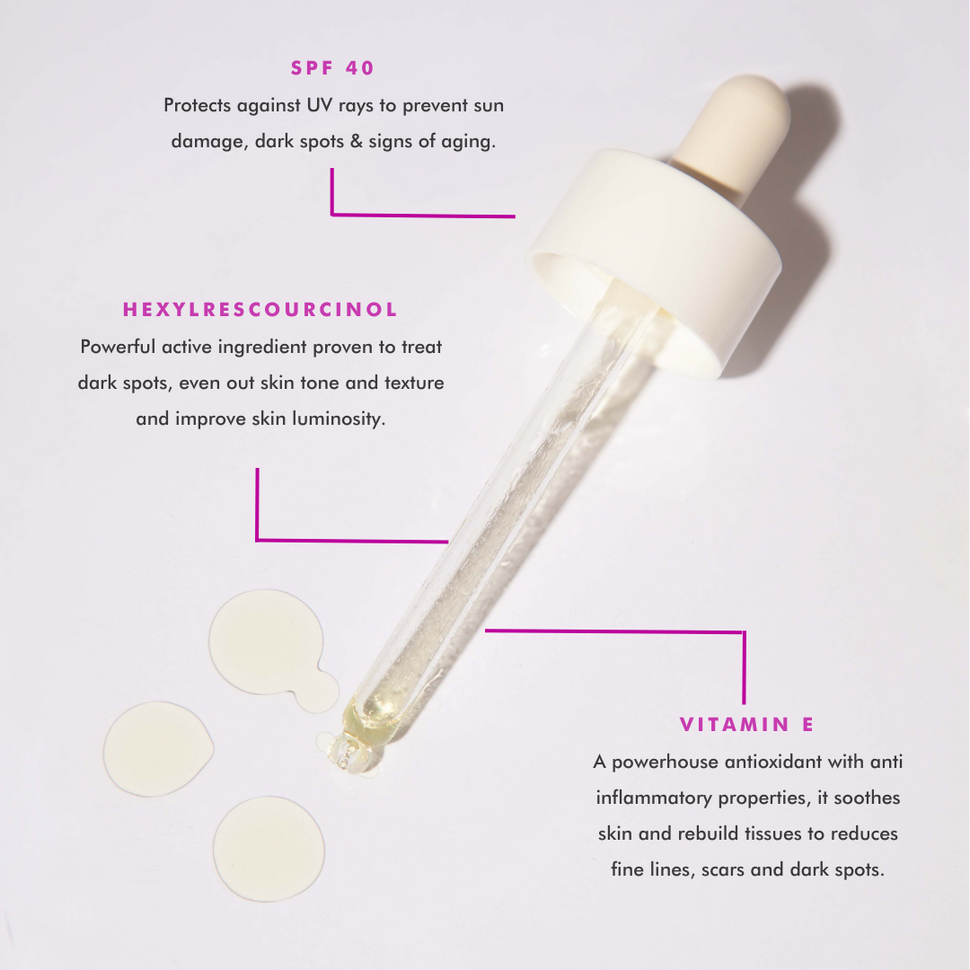 SPF 40
Protects against UV rays to prevent sun damage, dark spots & signs of aging.

HEXYLRESCOURCINOL
Powerful active ingredient proven to treat dark spots, even out skin tone and texture and improve skin luminosity.

VITAMIN E
A powerhouse antioxidant with anti inflammatory properties, it soothes skin and rebuild tissues to reduces fine lines, scars and dark spots.