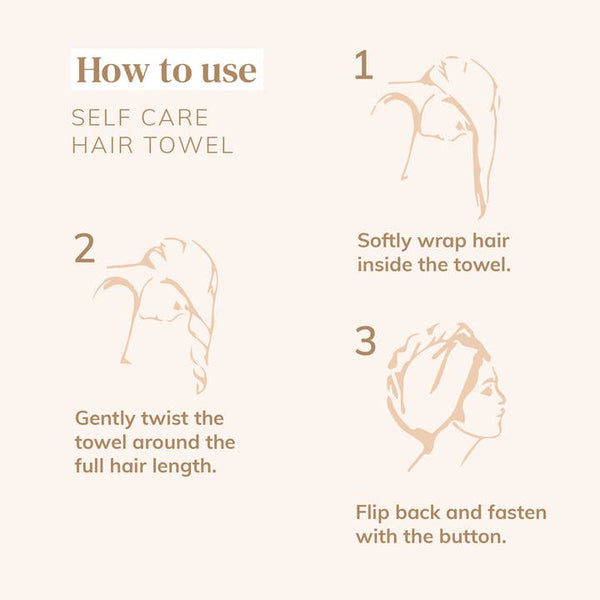 How to use

SELF CARE
HAIR TOWEL

1

Softly wrap hair inside the towel.

2

Gently twist the towel around the full hair length.

3

Flip back and fasten with the button.