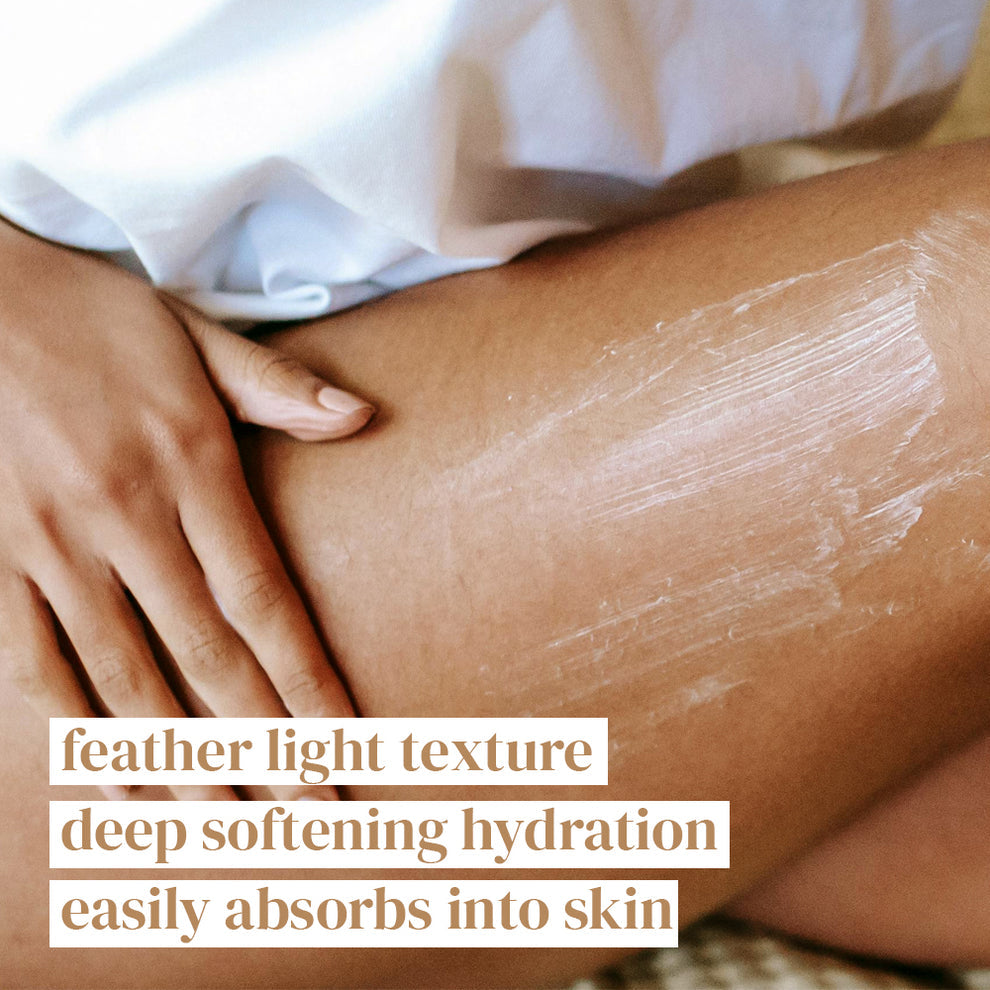 feather light texture
deep softening hydration
easily absorbs into skin