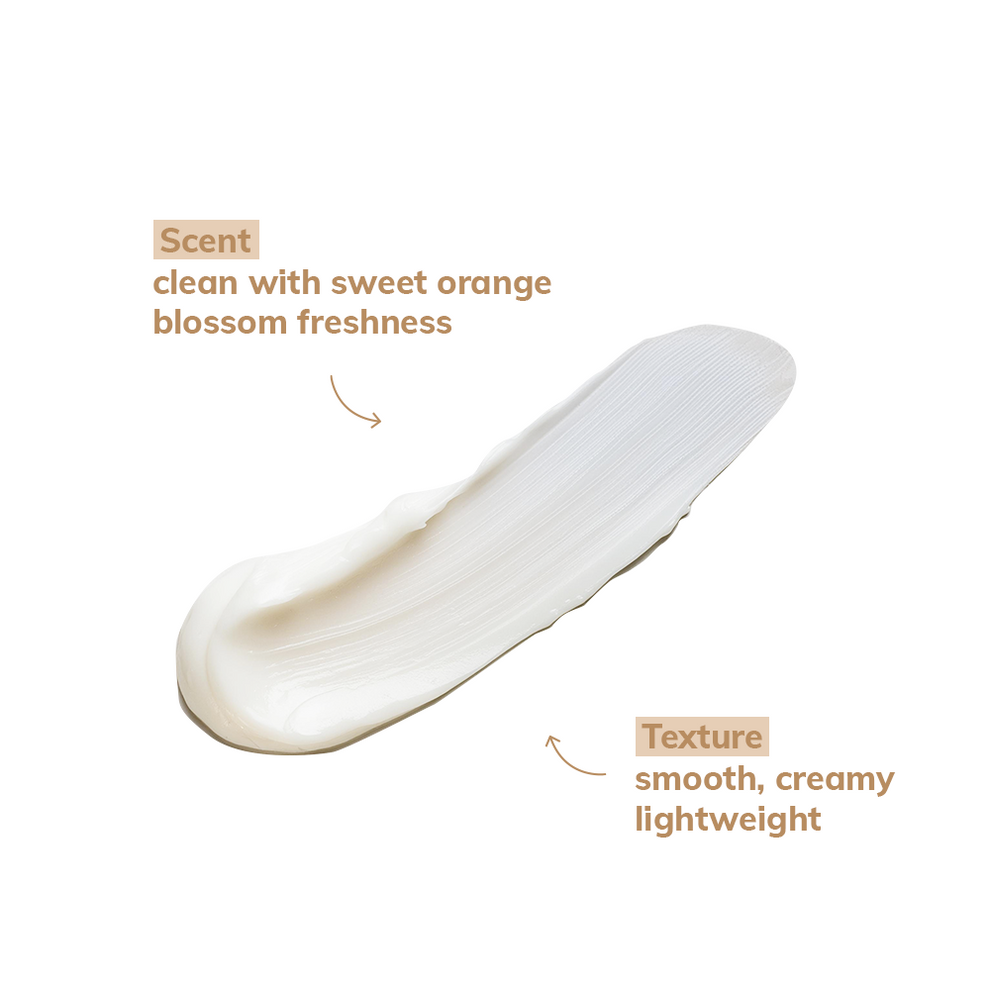 Scent
clean with sweet orange blossom freshness

Texture
smooth, creamy
lightweight