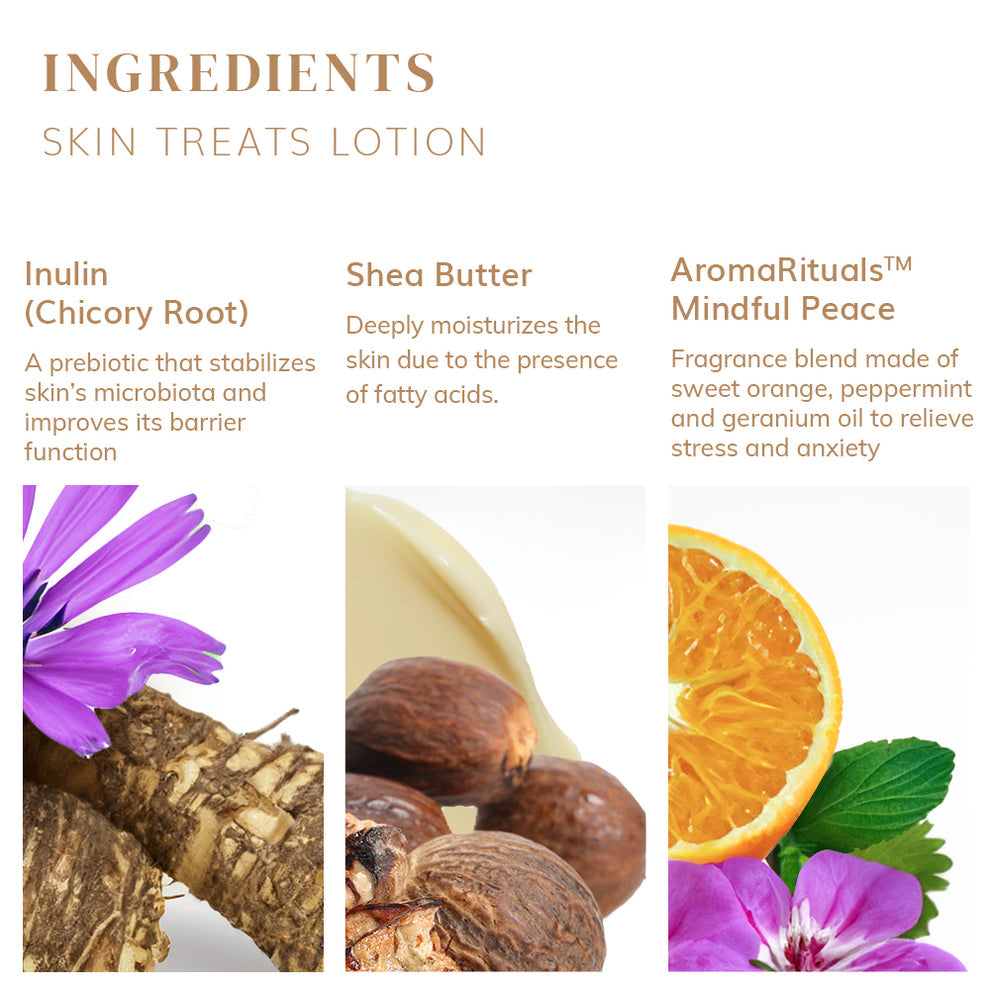 INGREDIENTS
SKIN TREATS LOTION

Inulin
(Chicory Root)

A prebiotic that stabilizes skin's microbiota and improves its barrier function

Shea Butter

Deeply moisturizes the skin due to the presence of fatty acids.

AromaRituals™
Mindful Peace

Fragrance blend made of sweet orange, peppermint and geranium oil to relieve stress and anxiety