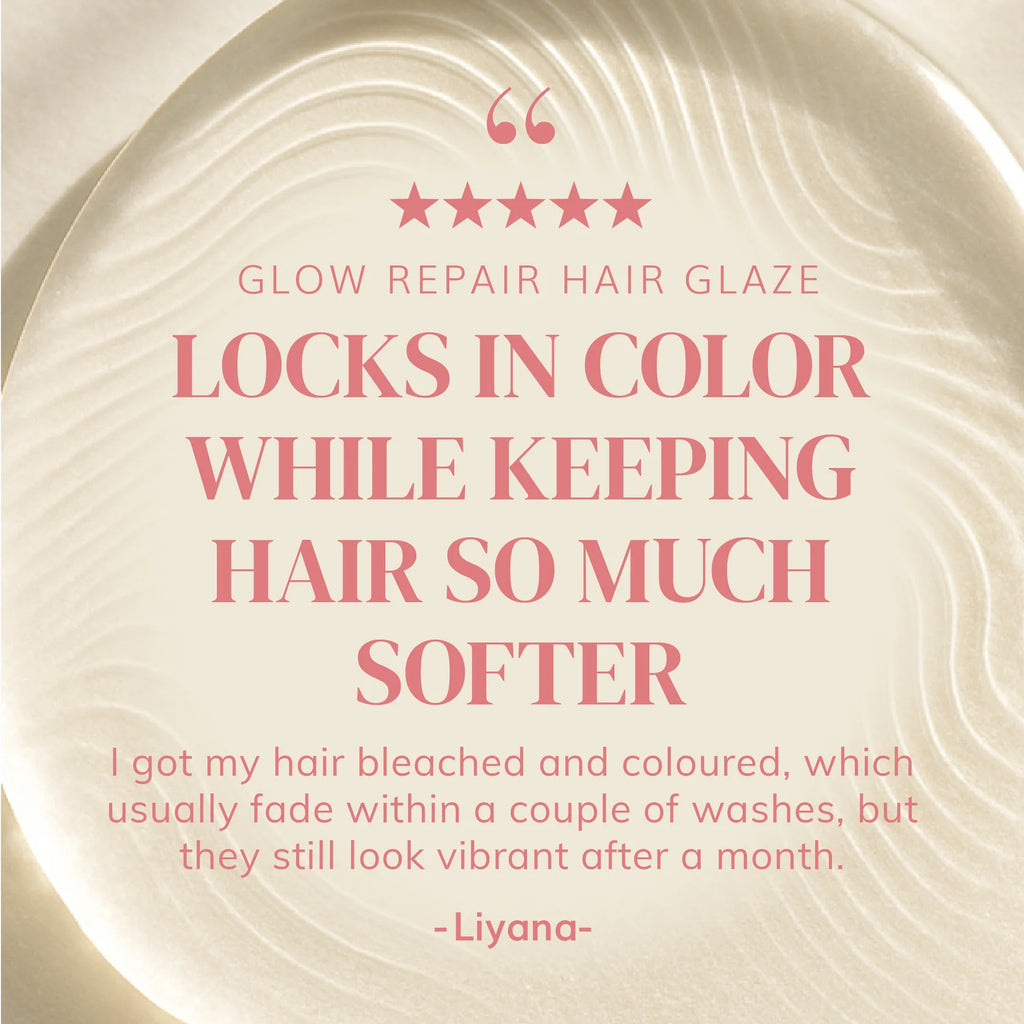 “

★★★★★

GLOW REPAIR HAIR GLAZE

LOCKS IN COLOR WHILE KEEPING HAIR SO MUCH SOFTER

I got my hair bleached and coloured, which usually fade within a couple of washes, but they still look vibrant after a month.

-Liyana-