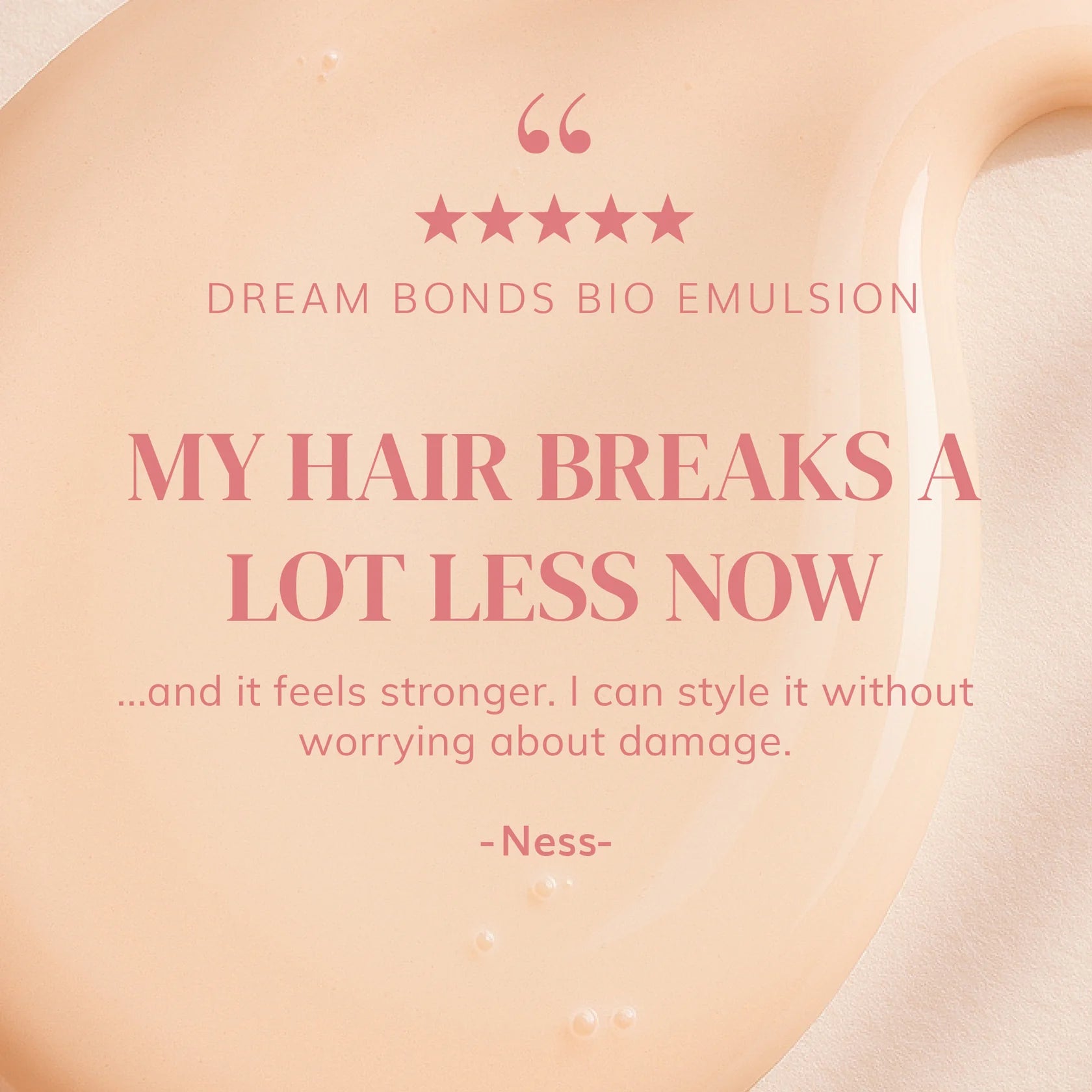 “

★★★★★

DREAM BONDS BIO EMULSION

MY HAIR BREAKS A LOT LESS NOW

...and it feels stronger. I can style it without worrying about damage.

-Ness-